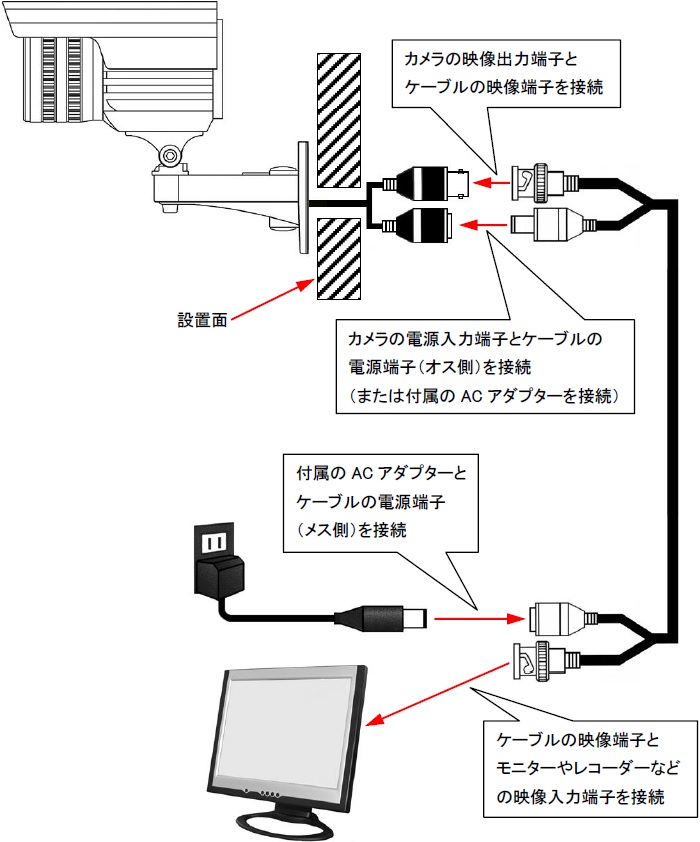 カメラの映像出力端子と
ケーブルの映像端子を接続

設置面

カメラの電源入力端子とケーブルの
電源端子（オス側）を接続
（または付属の AC アダプターを接続）

付属の AC アダプターと
ケーブルの電源端子
（メス側）を接続

ケーブルの映像端子と
モニターやレコーダーなど
の映像入力端子を接続